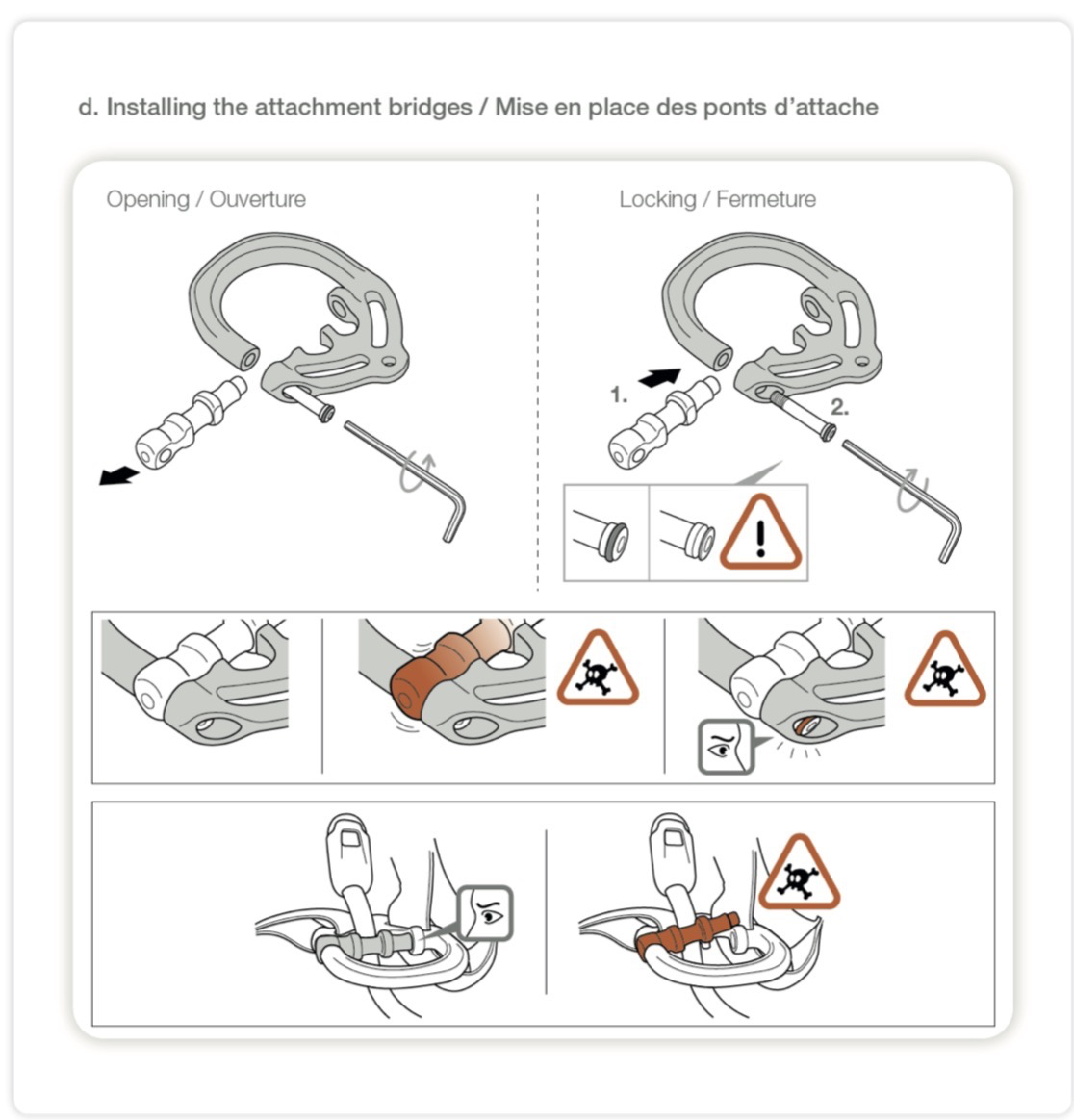 d. Installing the attachment bridges / Mise en place des ponts d'attache

Opening / Ouverture

Locking / Fermeture

1.

2.