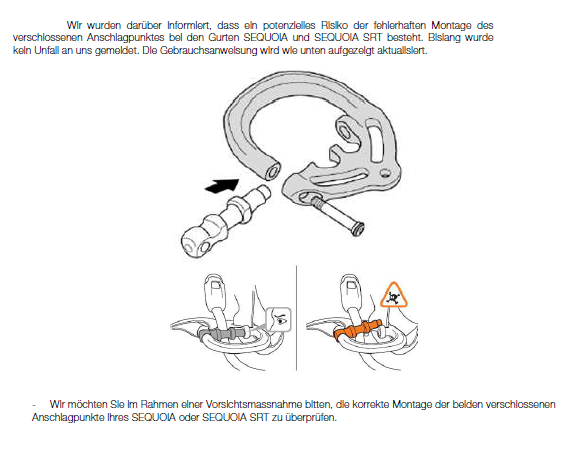 Wir wurden darüber informiert, dass ein potenzielles Risiko der fehlerhaften Montage des verschlossenen Anschlagpunktes bei den Gurten SEQUOIA und SEQUOIA SRT besteht. Bislang wurde kein Unfall an uns gemeldet. Die Gebrauchsanweisung wird wie unten aufgezeigt aktualisiert.

- Wir möchten Sie im Rahmen einer Vorsichtsmassnahme bitten, die korrekte Montage der beiden verschlossenen Anschlagpunkte Ihres SEQUOIA oder SEQUOIA SRT zu überprüfen.